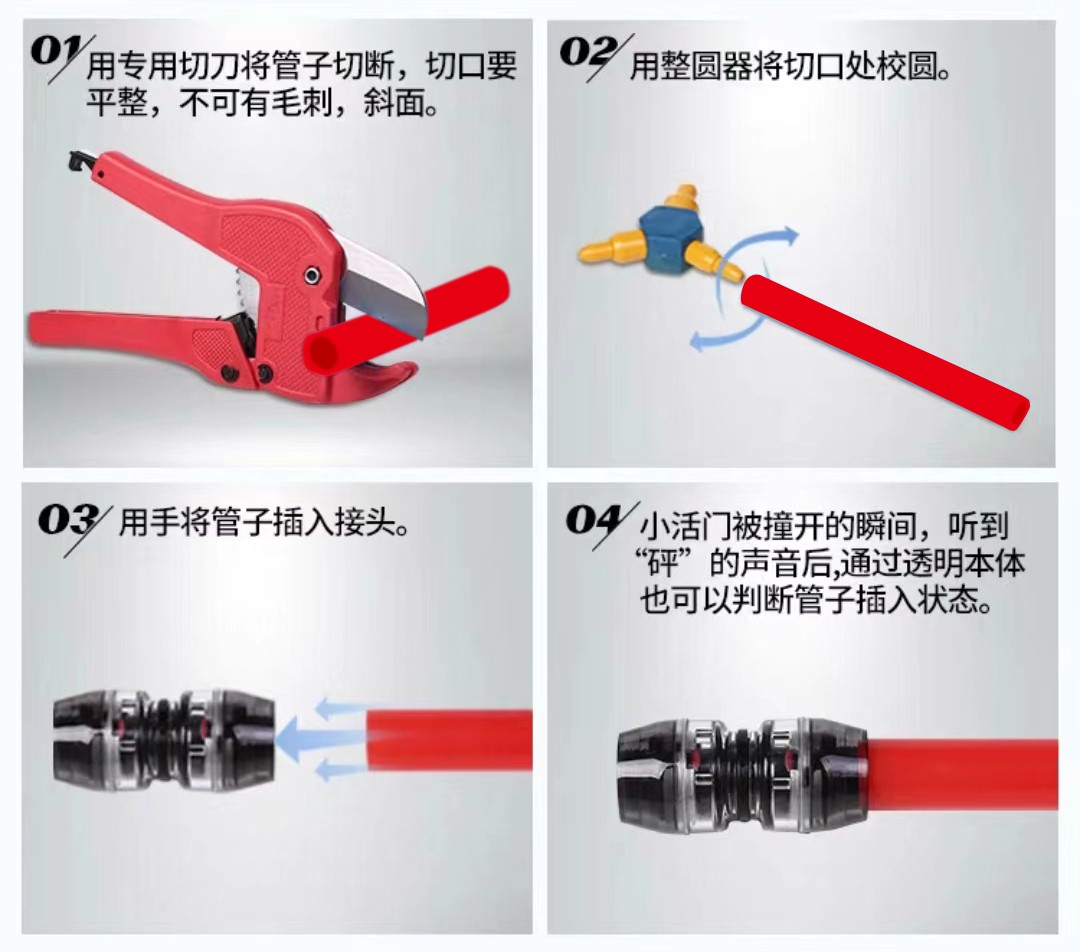 01 用专用切刀将管子切断，切口要平整，不可有毛刺，斜面。

02 用整圆器将切口处校圆。

03 用手将管子插入接头。

04 小活门被撞开的瞬间，听到“砰”的声音后,通过透明本体也可以判断管子插入状态。